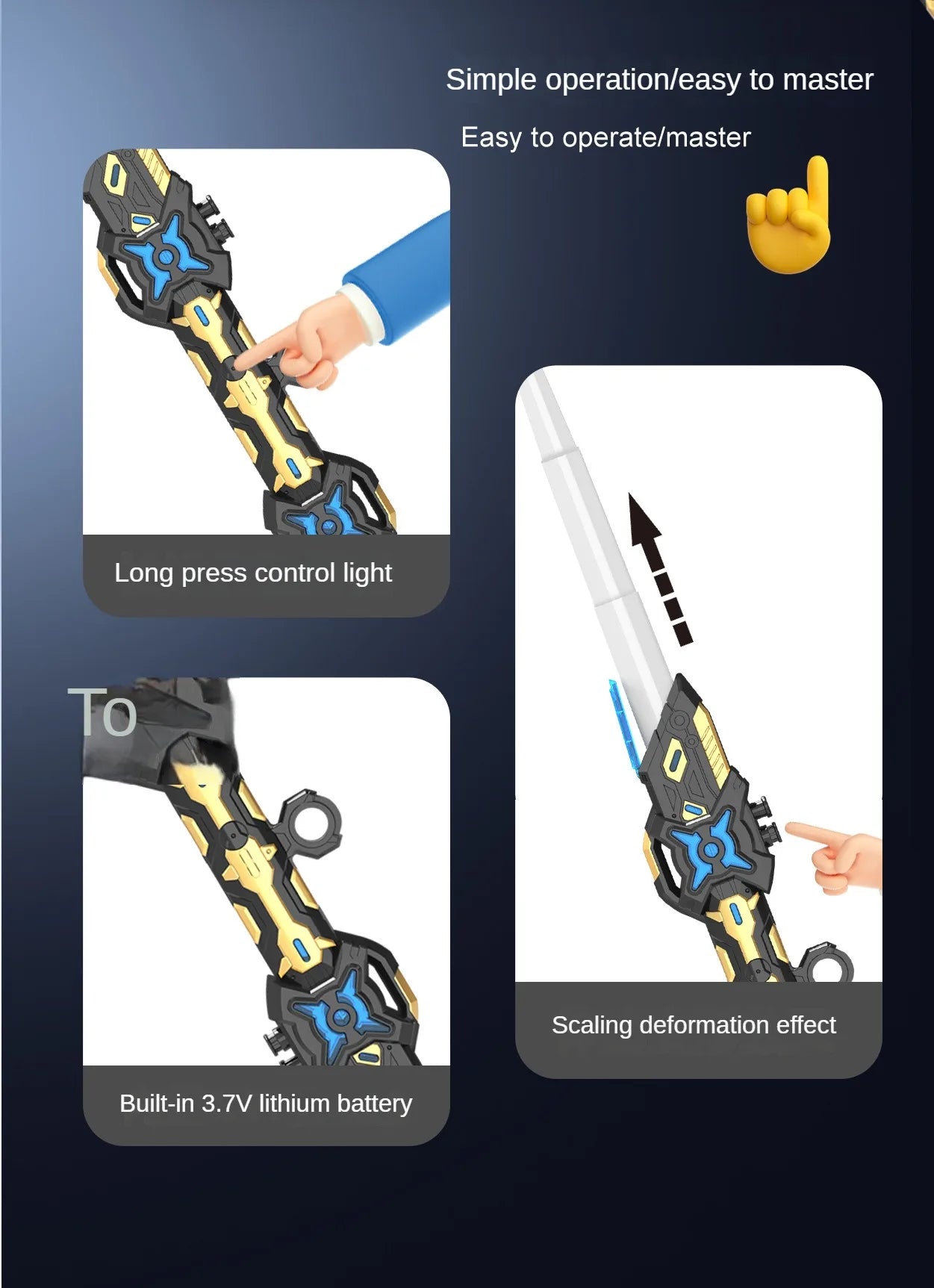 Simple operation/easy to master

Easy to operate/master

Long press control light

To

Built-in 3.7V lithium battery

Scaling deformation effect